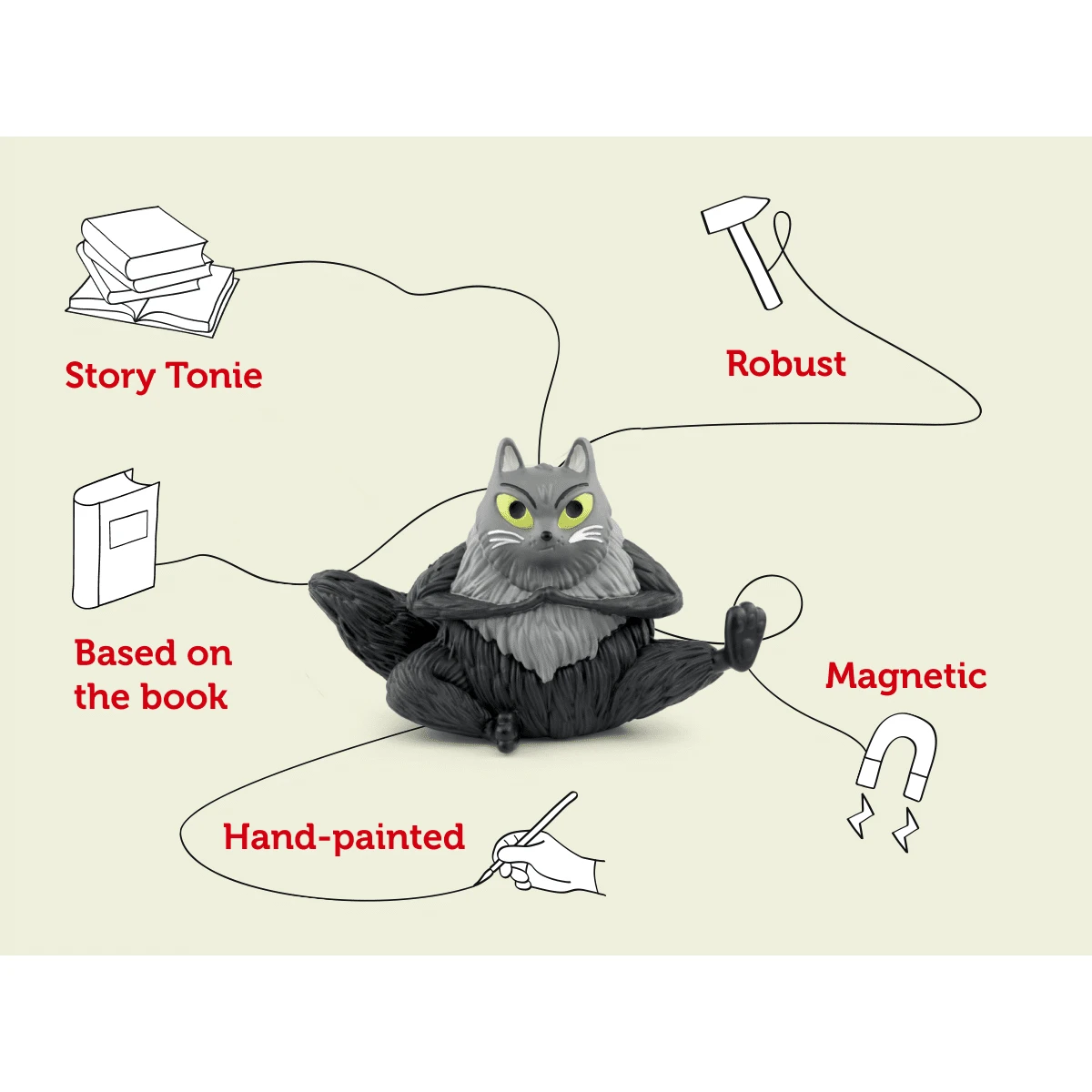 Story Tonie

Robust

Based on the book

Magnetic

Hand-painted