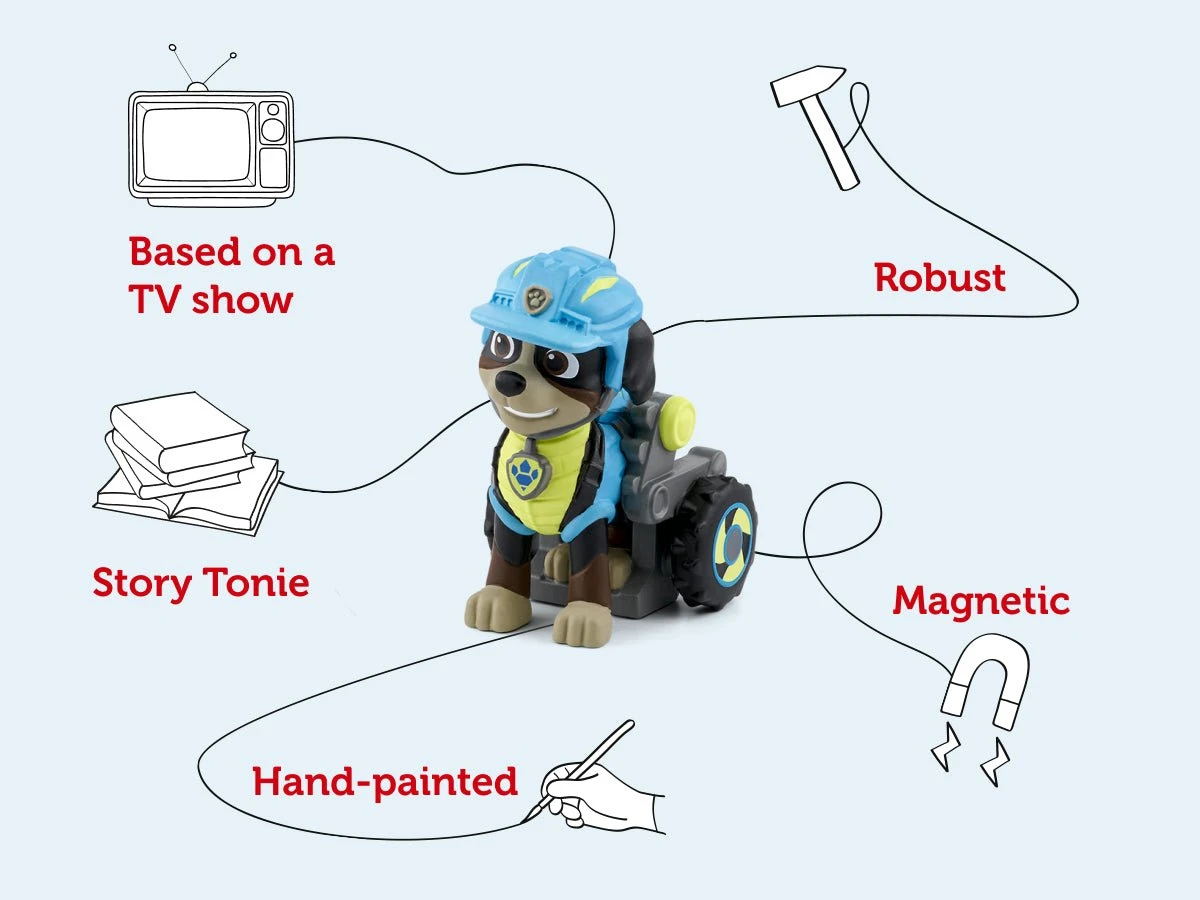 Based on a TV show

Robust

Story Tonie

Magnetic

Hand-painted