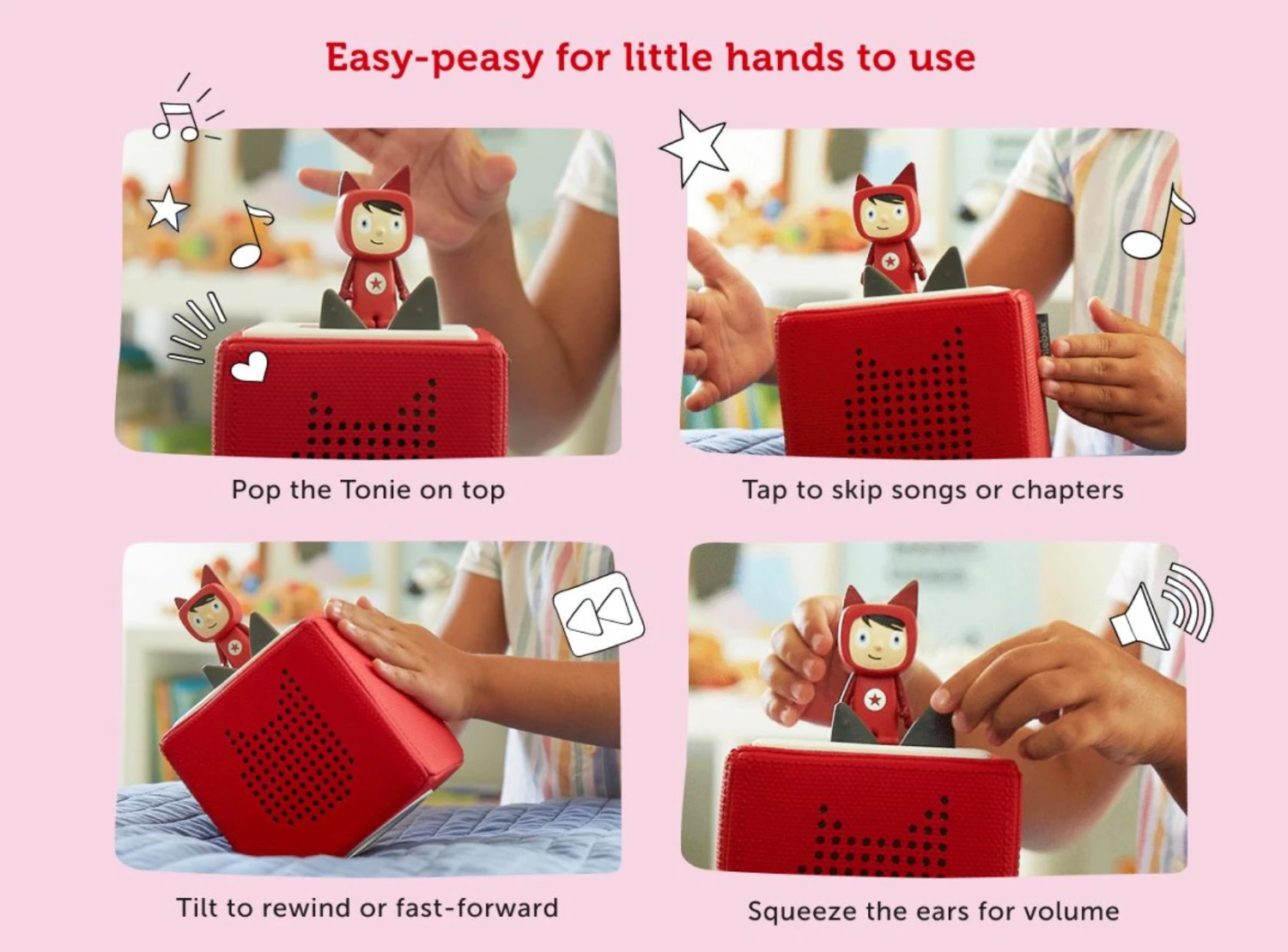 Easy-peasy for little hands to use

Pop the Tonie on top

Tap to skip songs or chapters

Tilt to rewind or fast-forward

Squeeze the ears for volume