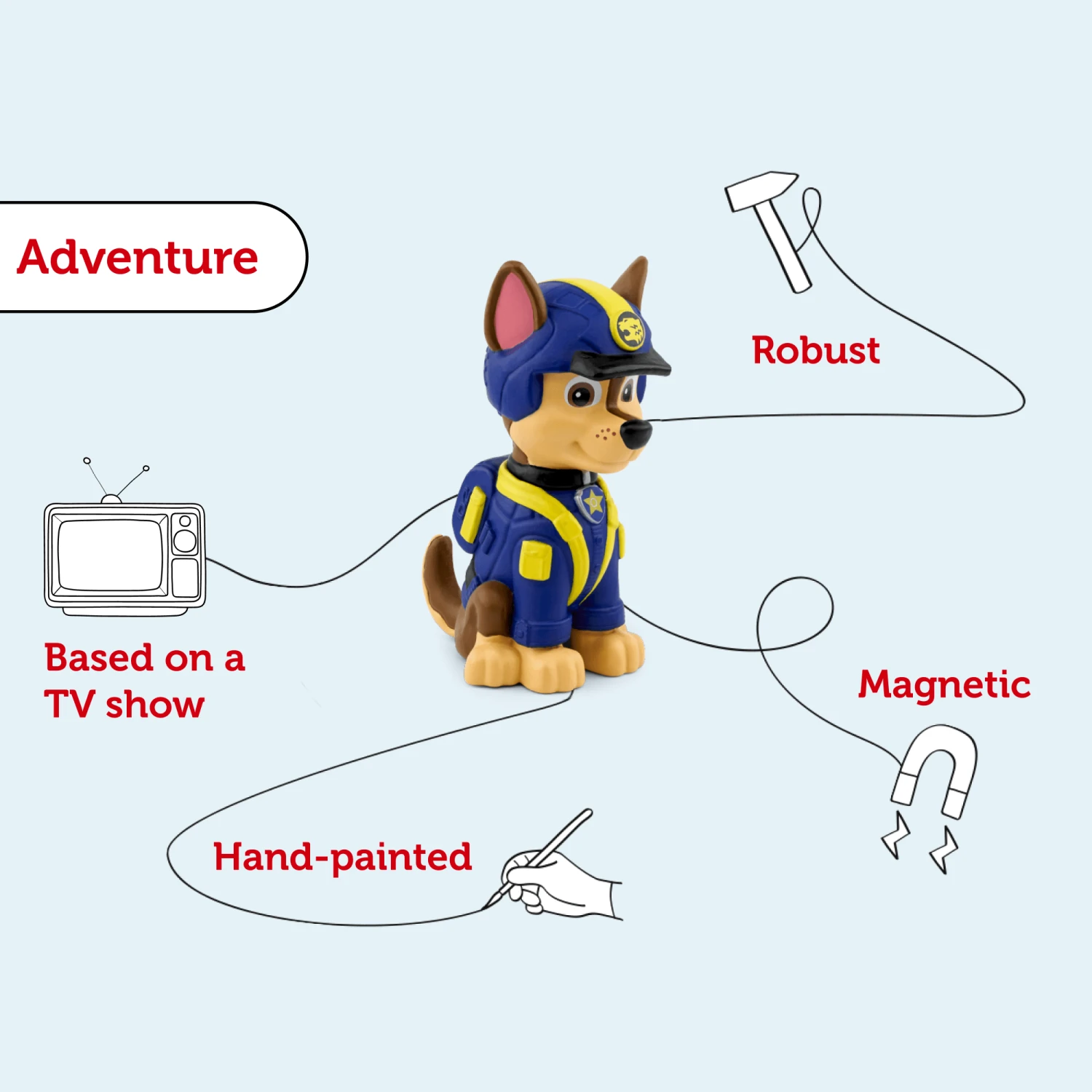 Adventure

Robust

Based on a TV show

Magnetic

Hand-painted