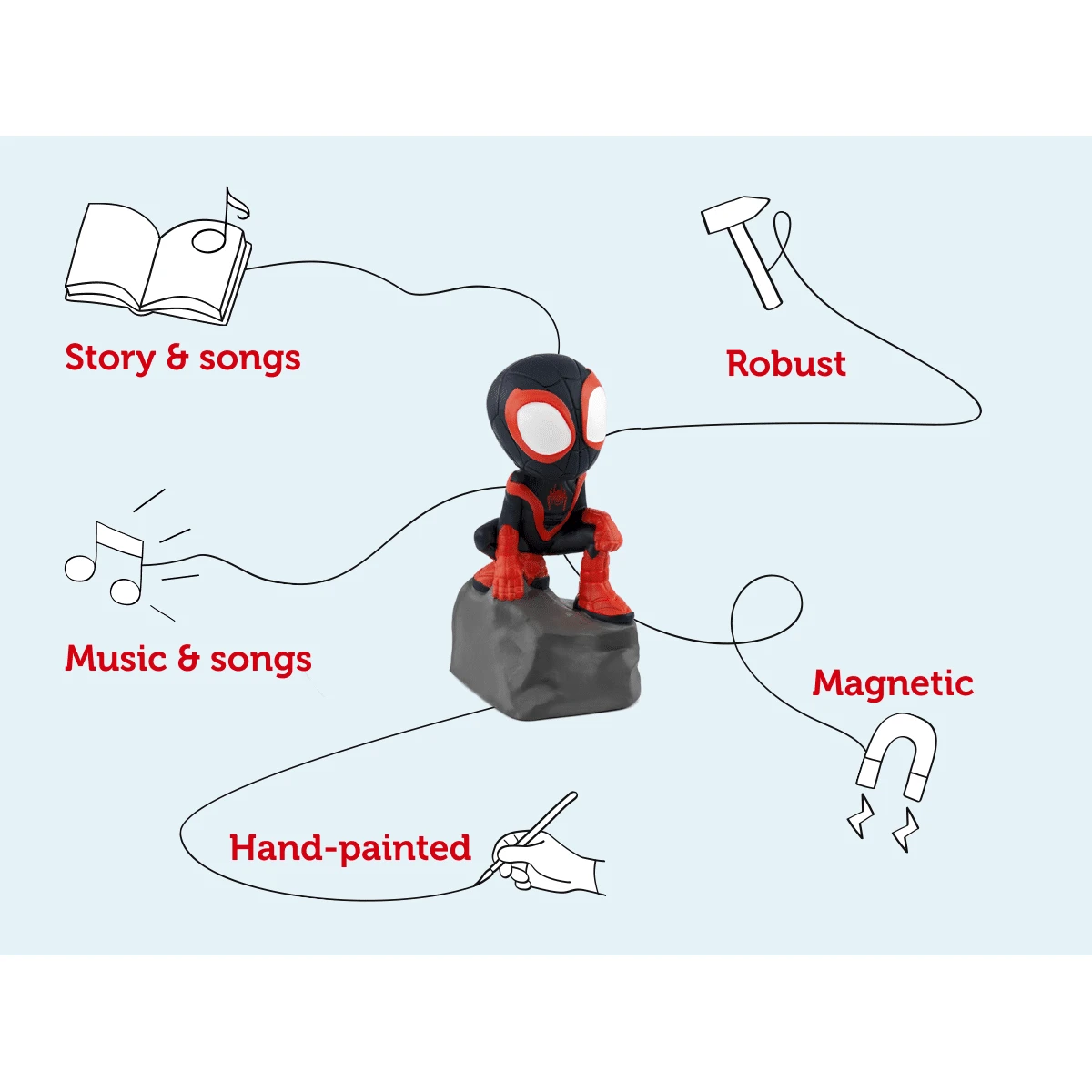 Story & songs

Robust

Music & songs

Magnetic

Hand-painted