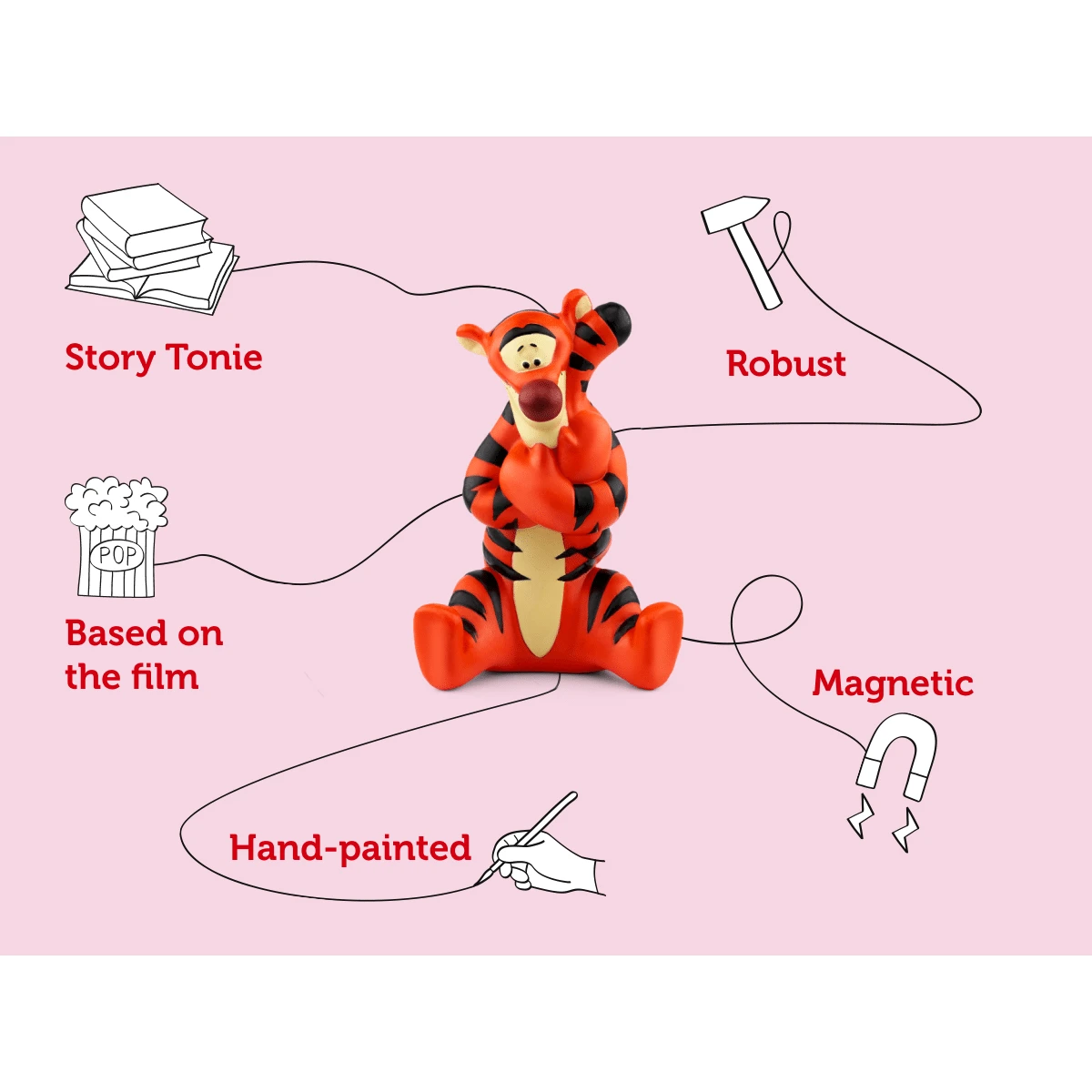 Story Tonie

Robust

POP

Based on the film

Magnetic

Hand-painted