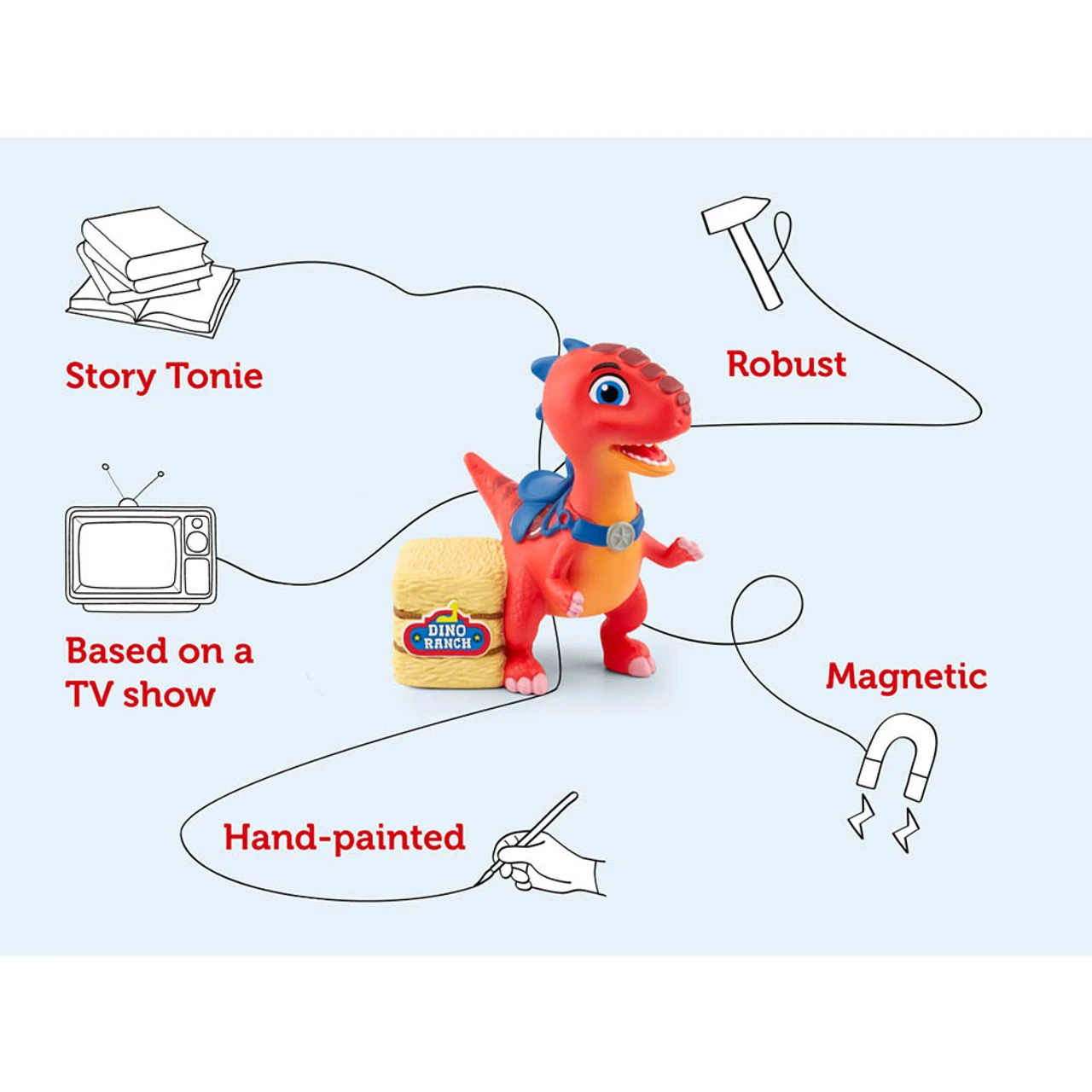 Story Tonie

Robust

Based on a TV show

DINO RANCH

Magnetic

Hand-painted