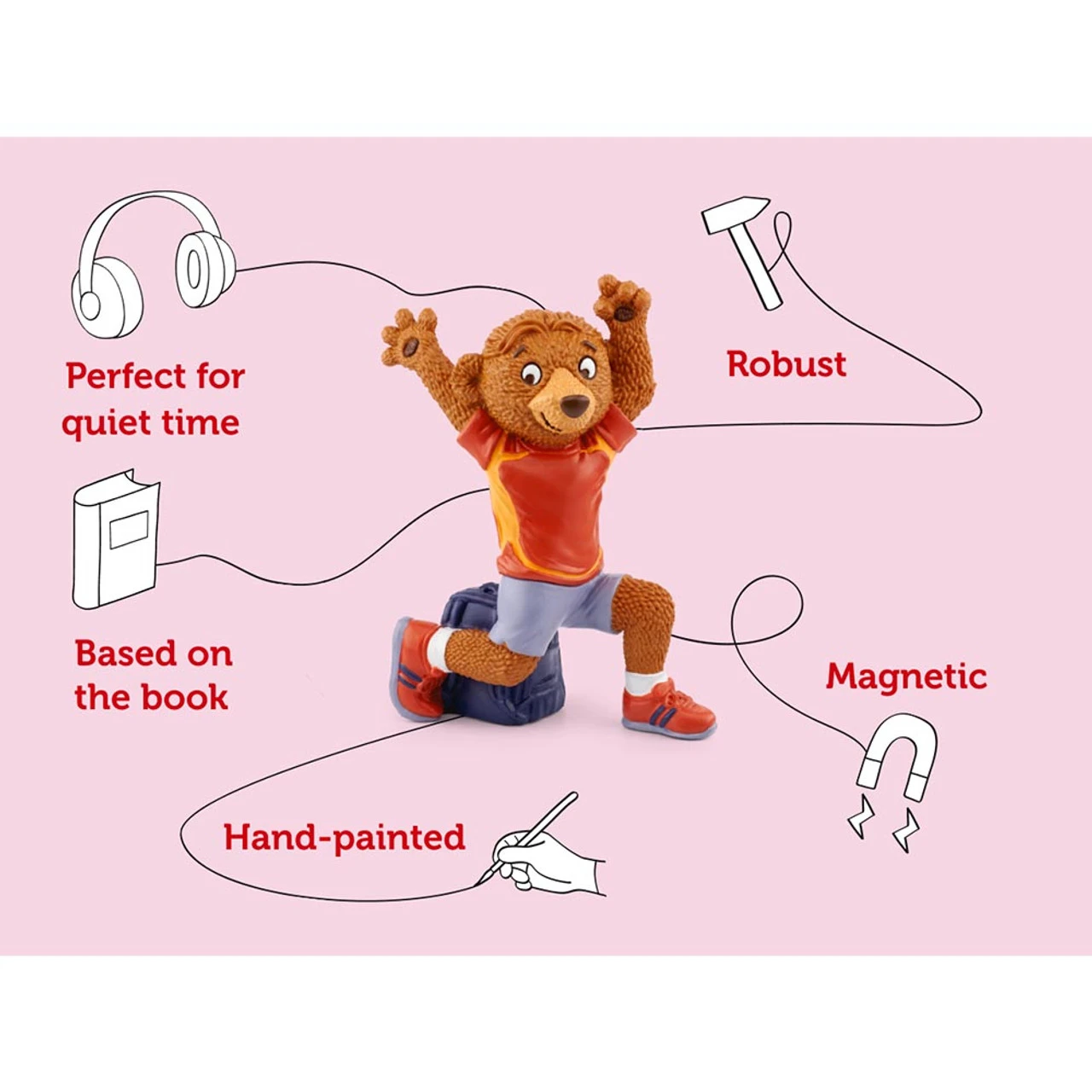 Perfect for quiet time

Robust

Based on the book

Magnetic

Hand-painted